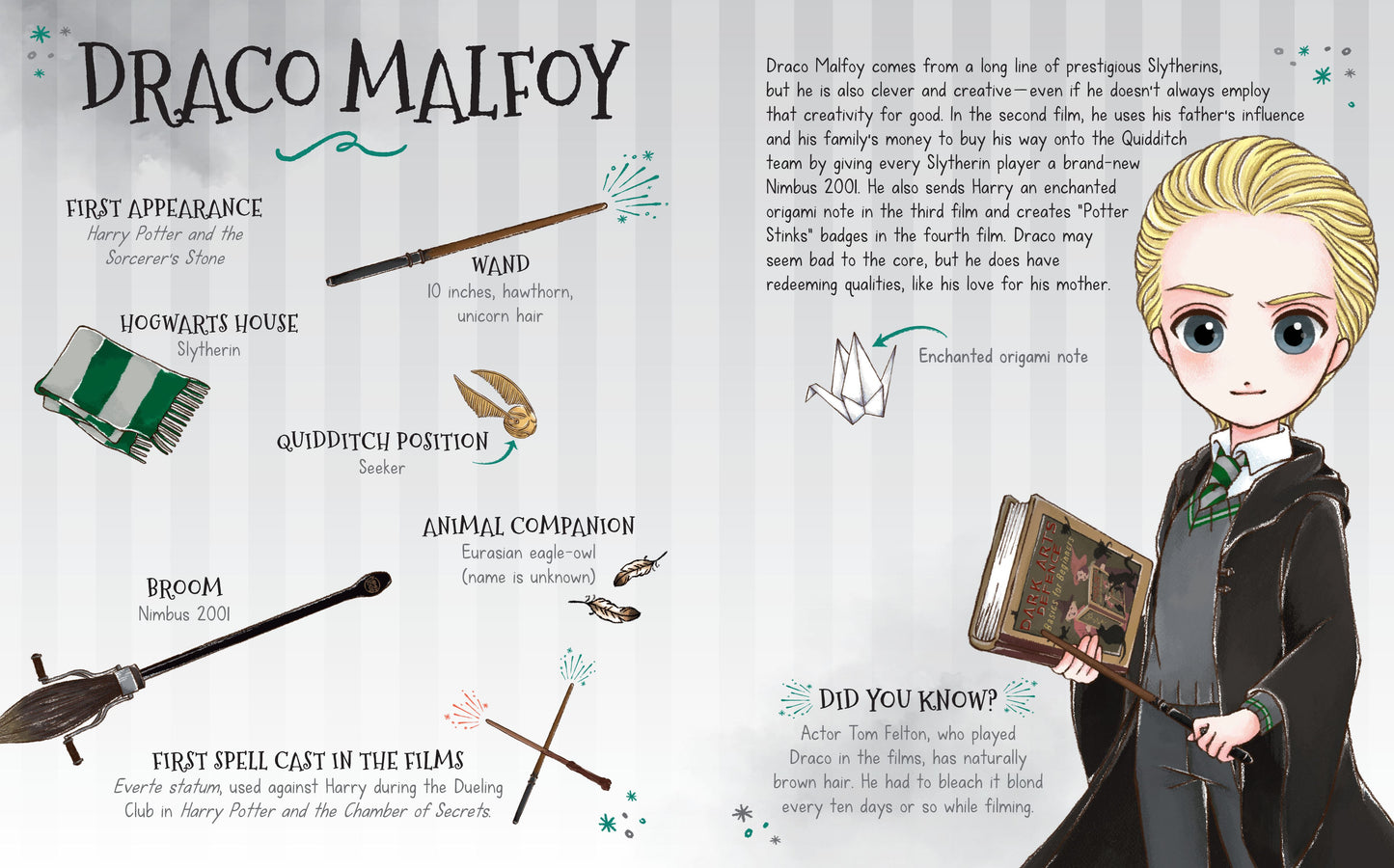 DRACO MALFOY

FIRST APPEARANCE
Harry Potter and the Sorcerer's Stone

WAND
10 inches, hawthorn, unicorn hair

HOGWARTS HOUSE
Slytherin

QUIDDITCH POSITION
Seeker

ANIMAL COMPANION
Eurasian eagle-owl (name is unknown)

BROOM
Nimbus 2001

FIRST SPELL CAST IN THE FILMS
Everte statum, used against Harry during the Dueling Club in Harry Potter and the Chamber of Secrets.

Draco Malfoy comes from a long line of prestigious Slytherins, but he is also clever and creative—even if he doesn't always employ that creativity for good. In the second film, he uses his father's influence and his family's money to buy his way onto the Quidditch team by giving every Slytherin player a brand-new Nimbus 2001. He also sends Harry an enchanted origami note in the third film and creates "Potter Stinks" badges in the fourth film. Draco may seem bad to the core, but he does have redeeming qualities, like his love for his mother.

Enchanted origami note

DARK ARTS DEFENCE Basics for Beginners

DID YOU KNOW?
Actor Tom Felton, who played Draco in the films, has naturally brown hair. He had to bleach it blond every ten days or so while filming.